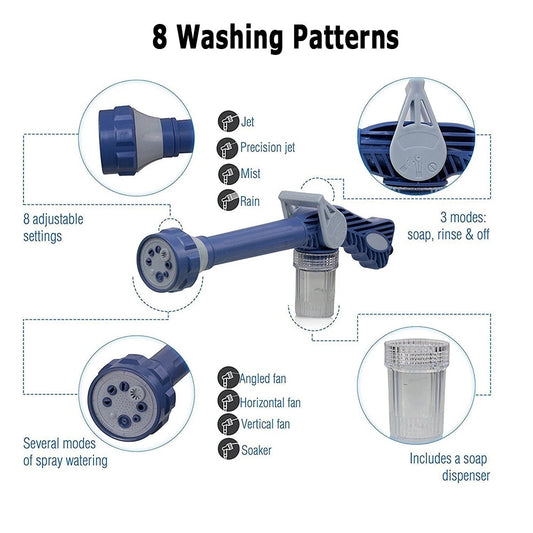 8 Washing Patterns

Jet
Precision jet
Mist
Rain

8 adjustable settings

3 modes: soap, rinse & off

Angled fan
Horizontal fan
Vertical fan
Soaker

Several modes of spray watering

Includes a soap dispenser